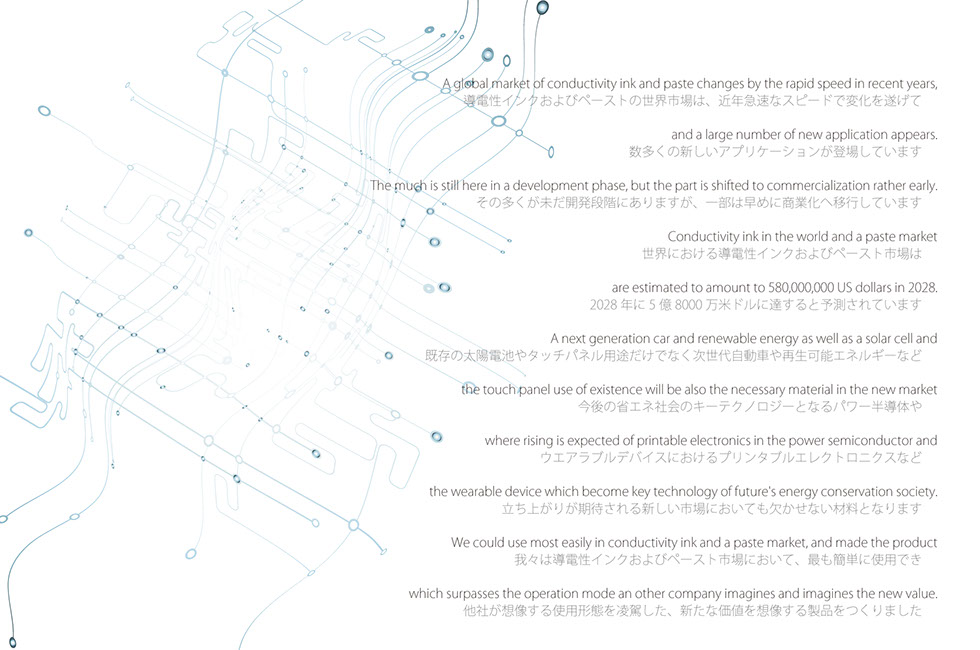 A global market of conductivity ink and paste changes by the rapid speed in recent years,
導電性インクおよびペーストの世界市場は、近年急速なスピードで変化を遂げて

and a large number of new application appears.
数多くの新しいアプリケーションが登場しています

The much is still here in a development phase, but the part is shifted to commercialization rather early.
その多くが未だ開発段階にありますが、一部は早めに商業化へ移行しています

Conductivity ink in the world and a paste market
世界における導電性インクおよびペースト市場は

are estimated to amount to 580,000,000 US dollars in 2028.
2028 年に 5 億 8000 万米ドルに達すると予測されています

A next generation car and renewable energy as well as a solar cell and
既存の太陽電池やタッチパネル用途だけでなく次世代自動車や再生可能エネルギーなど

the touch panel use of existence will be also the necessary material in the new market
今後の省エネ社会のキーテクノロジーとなるパワー半導体や

where rising is expected of printable electronics in the power semiconductor and
ウエアラブルデバイスにおけるプリンタブルエレクトロニクスなど

the wearable device which become key technology of future's energy conservation society.
立ち上がりが期待される新しい市場においても欠かせない材料となります

We could use most easily in conductivity ink and a paste market, and made the product
我々は導電性インクおよびペースト市場において、最も簡単に使用でき

which surpasses the operation mode an other company imagines and imagines the new value.
他社が想像する使用形態を凌駕した、新たな価値を想像する製品をつくりました